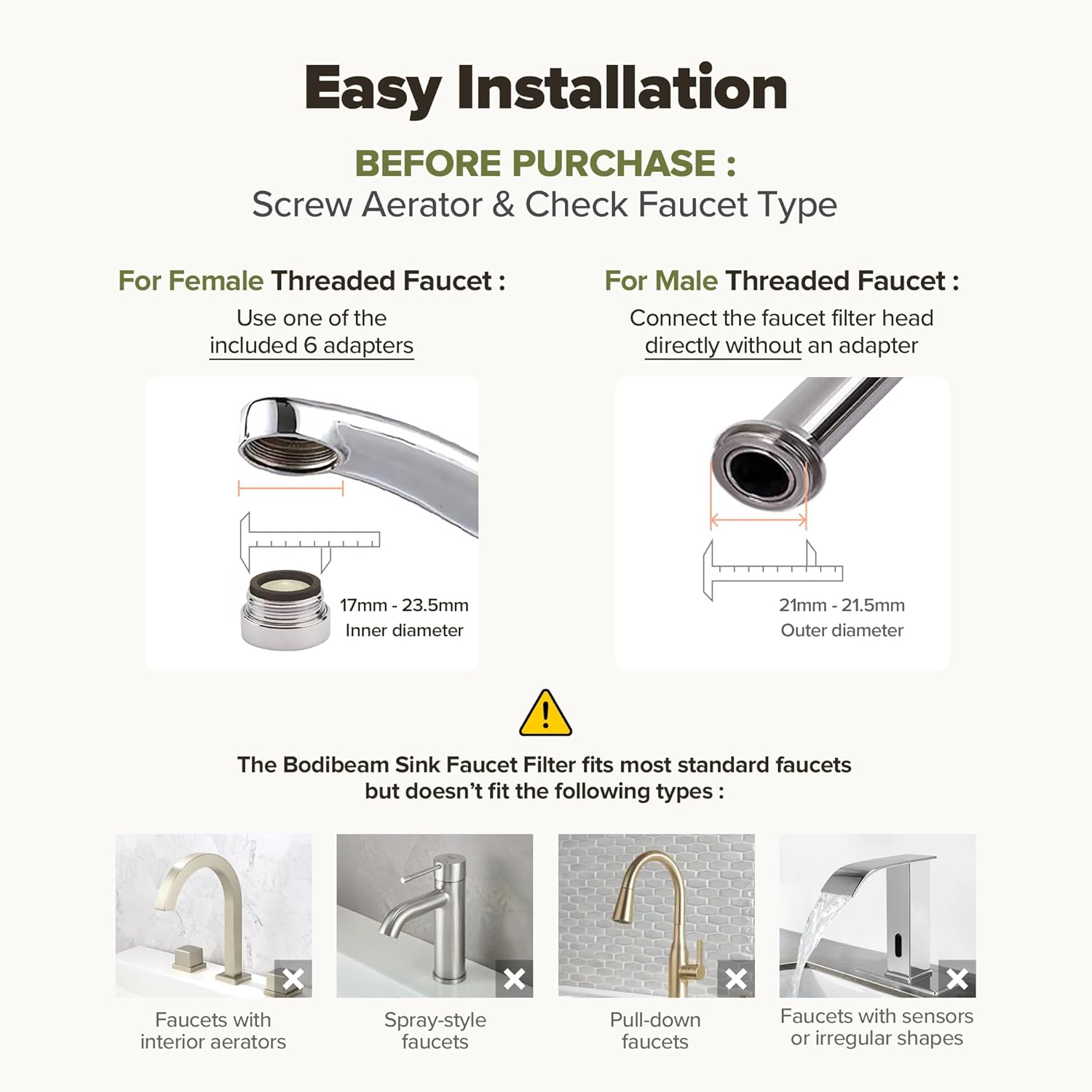 Easy Installation

BEFORE PURCHASE :
Screw Aerator & Check Faucet Type

For Female Threaded Faucet :
Use one of the included 6 adapters

17mm - 23.5mm
Inner diameter

For Male Threaded Faucet :
Connect the faucet filter head directly without an adapter

21mm - 21.5mm
Outer diameter

The Bodibeam Sink Faucet Filter fits most standard faucets but doesn't fit the following types :

Faucets with interior aerators

Spray-style faucets

Pull-down faucets

Faucets with sensors or irregular shapes